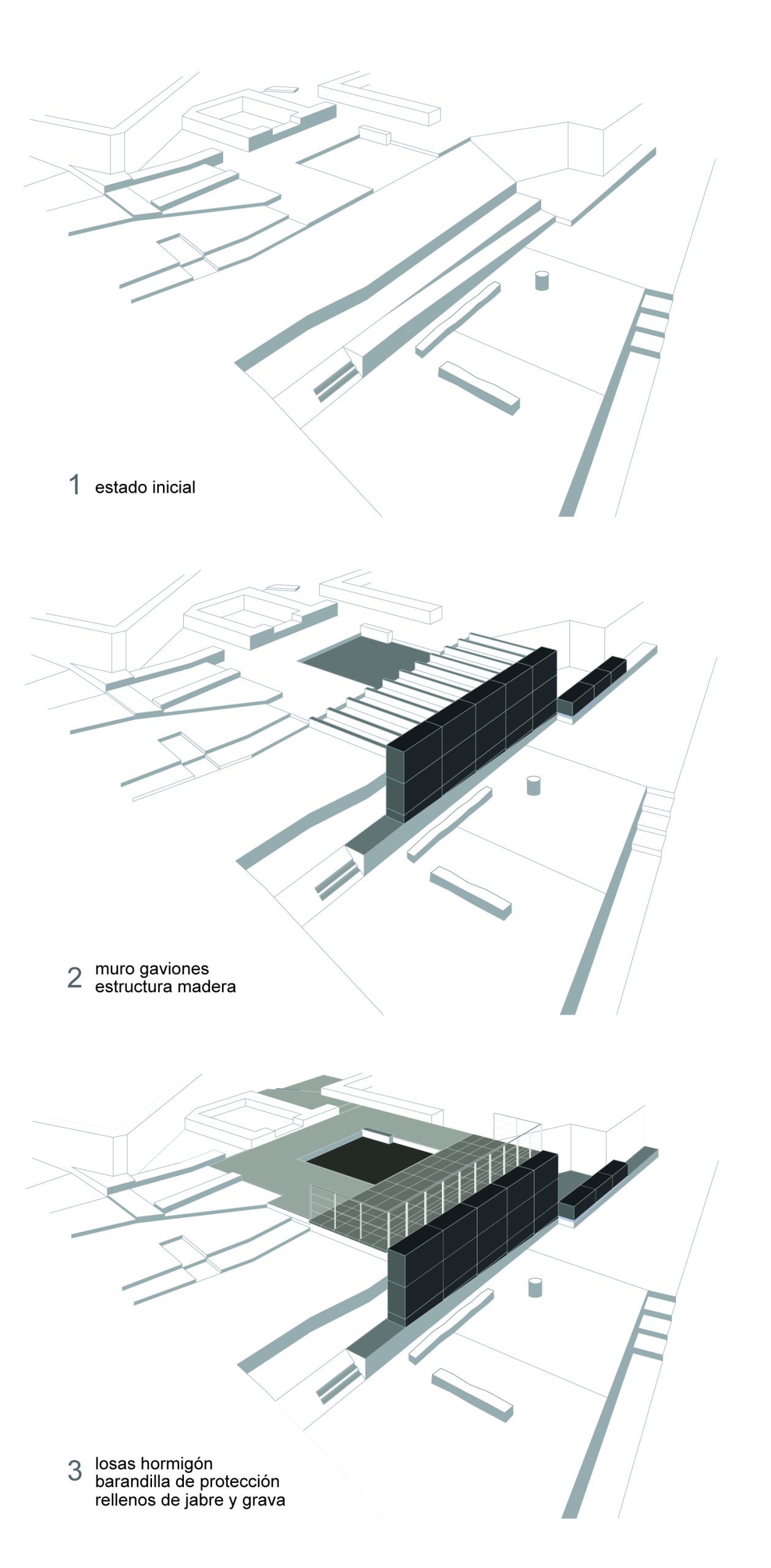 1 estado inicial

2 muro gaviones
estructura madera

3 losas hormigón
barandilla de protección
rellenos de jabre y grava